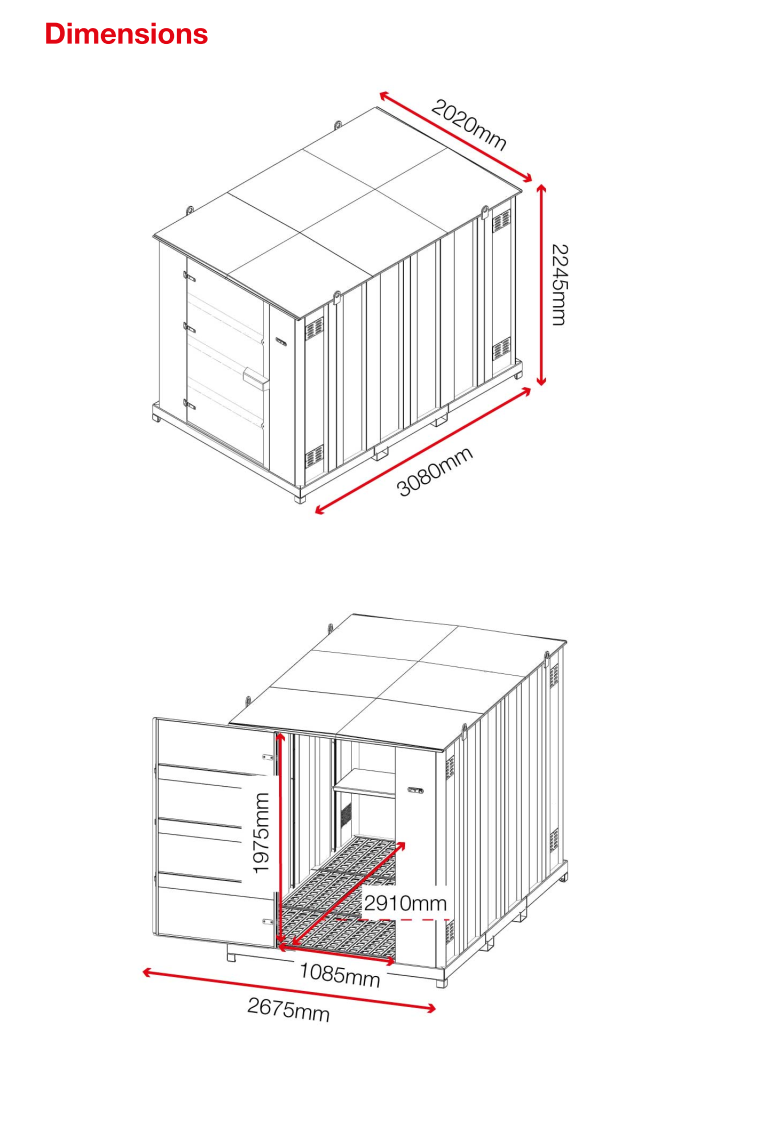 Dimensions

2020mm

2245mm

3080mm

1975mm

2910mm

1085mm

2675mm