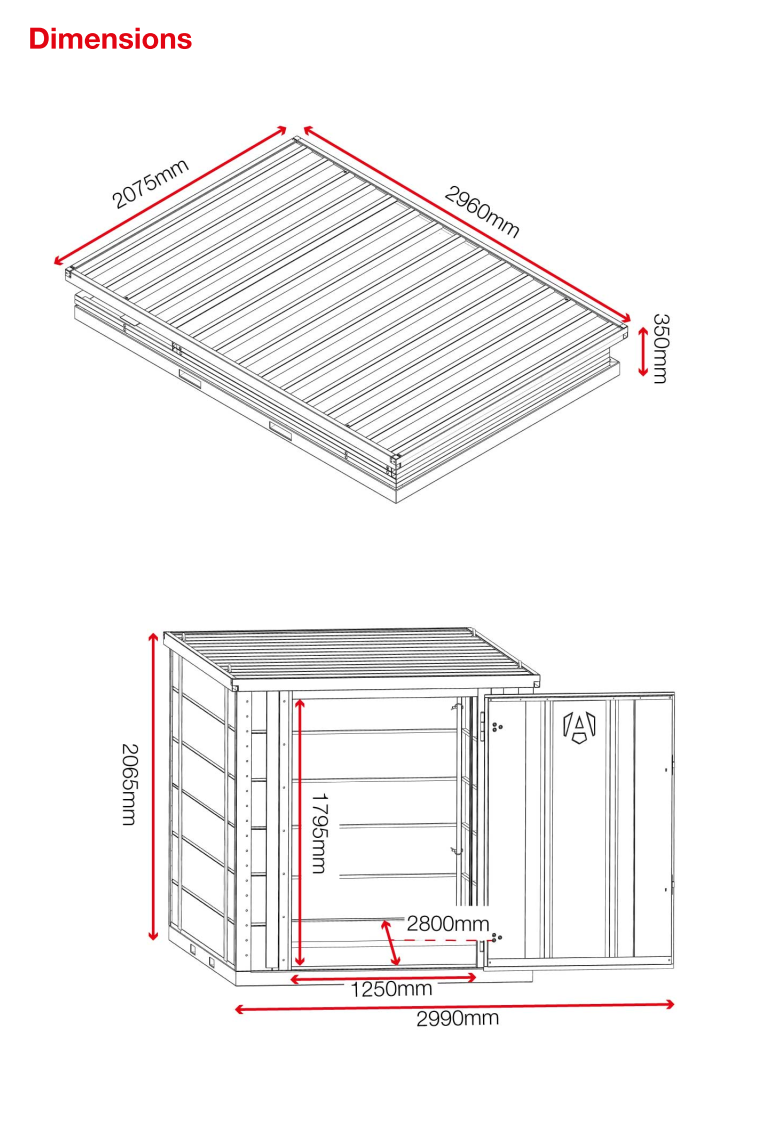 Dimensions

2075mm

2960mm

350mm

2065mm

1795mm

2800mm

1250mm

2990mm