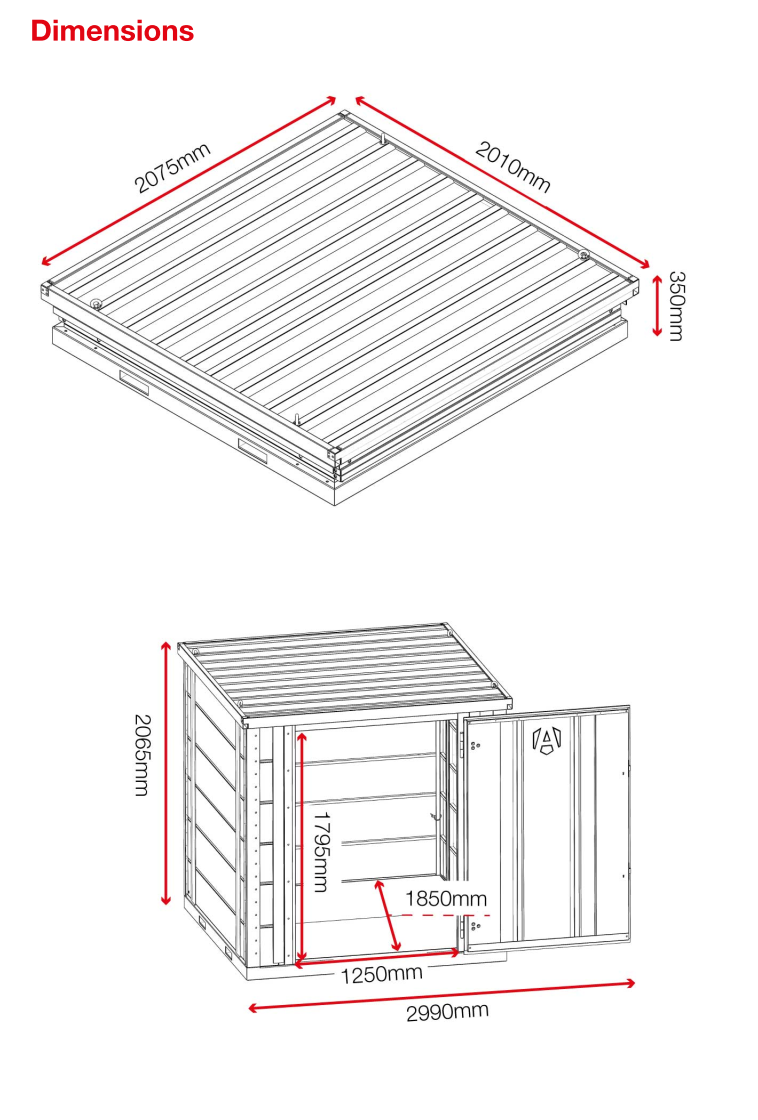 Dimensions

2075mm

2010mm

350mm

2065mm

1795mm

1850mm

1250mm

2990mm