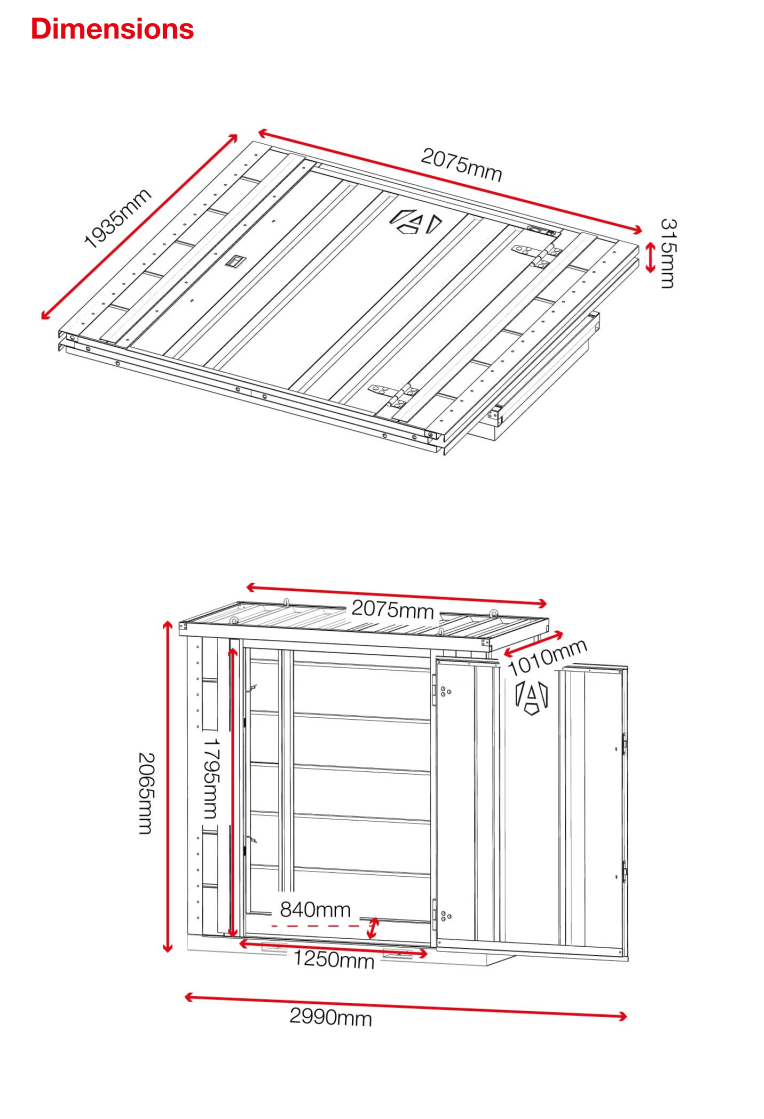 Dimensions

1935mm
2075mm
315mm

2075mm
1010mm
2065mm
1795mm
840mm
1250mm
2990mm